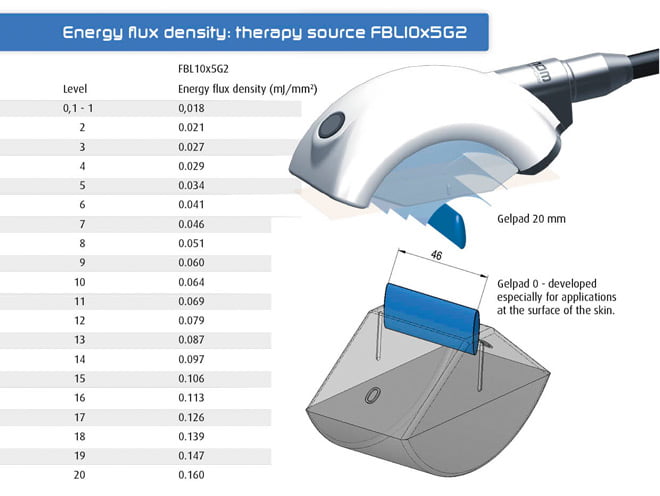 Energy flux density: therapy source FBL10x5G2

| Level | FBL10x5G2 Energy flux density (mJ/mm²) |
|---|---|
| 0,1 - 1 | 0,018 |
| 2 | 0.021 |
| 3 | 0.027 |
| 4 | 0.029 |
| 5 | 0.034 |
| 6 | 0.041 |
| 7 | 0.046 |
| 8 | 0.051 |
| 9 | 0.060 |
| 10 | 0.064 |
| 11 | 0.069 |
| 12 | 0.079 |
| 13 | 0.087 |
| 14 | 0.097 |
| 15 | 0.106 |
| 16 | 0.113 |
| 17 | 0.126 |
| 18 | 0.139 |
| 19 | 0.147 |
| 20 | 0.160 |

Gelpad 20 mm

46

Gelpad 0 - developed especially for applications at the surface of the skin.